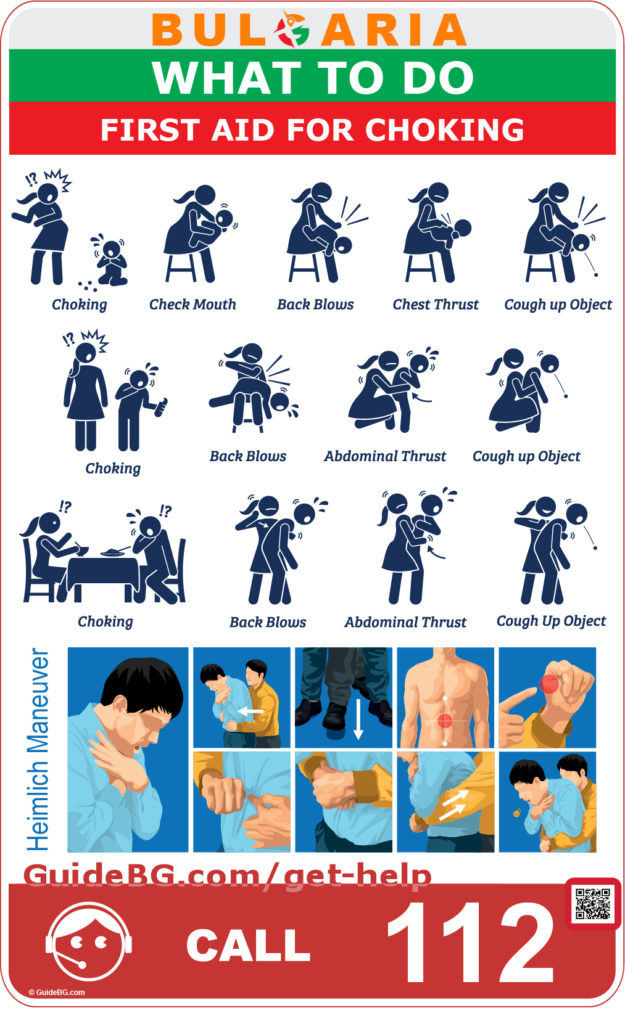 BULGARIA

WHAT TO DO

FIRST AID FOR CHOKING

!?

Choking

Check Mouth

Back Blows

Chest Thrust

Cough up Object

!?

Choking

Back Blows

Abdominal Thrust

Cough up Object

!?

!?

Choking

Back Blows

Abdominal Thrust

Cough Up Object

Heimlich Maneuver

GuideBG.com/get-help

CALL

112

© GuideBG.com