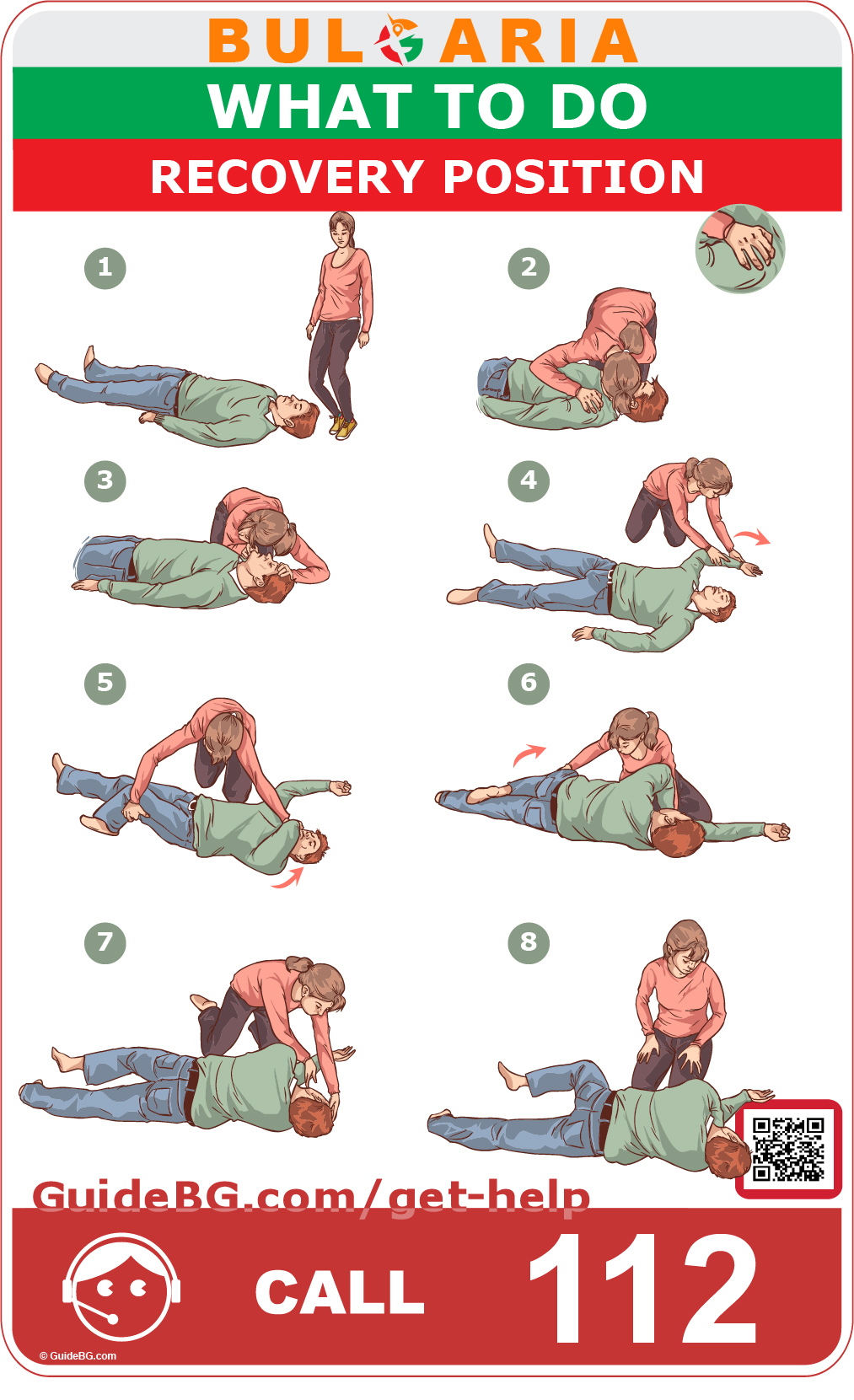 BULGARIA
WHAT TO DO
RECOVERY POSITION

1
2
3
4
5
6
7
8

GuideBG.com/get-help

CALL 112

© GuideBG.com