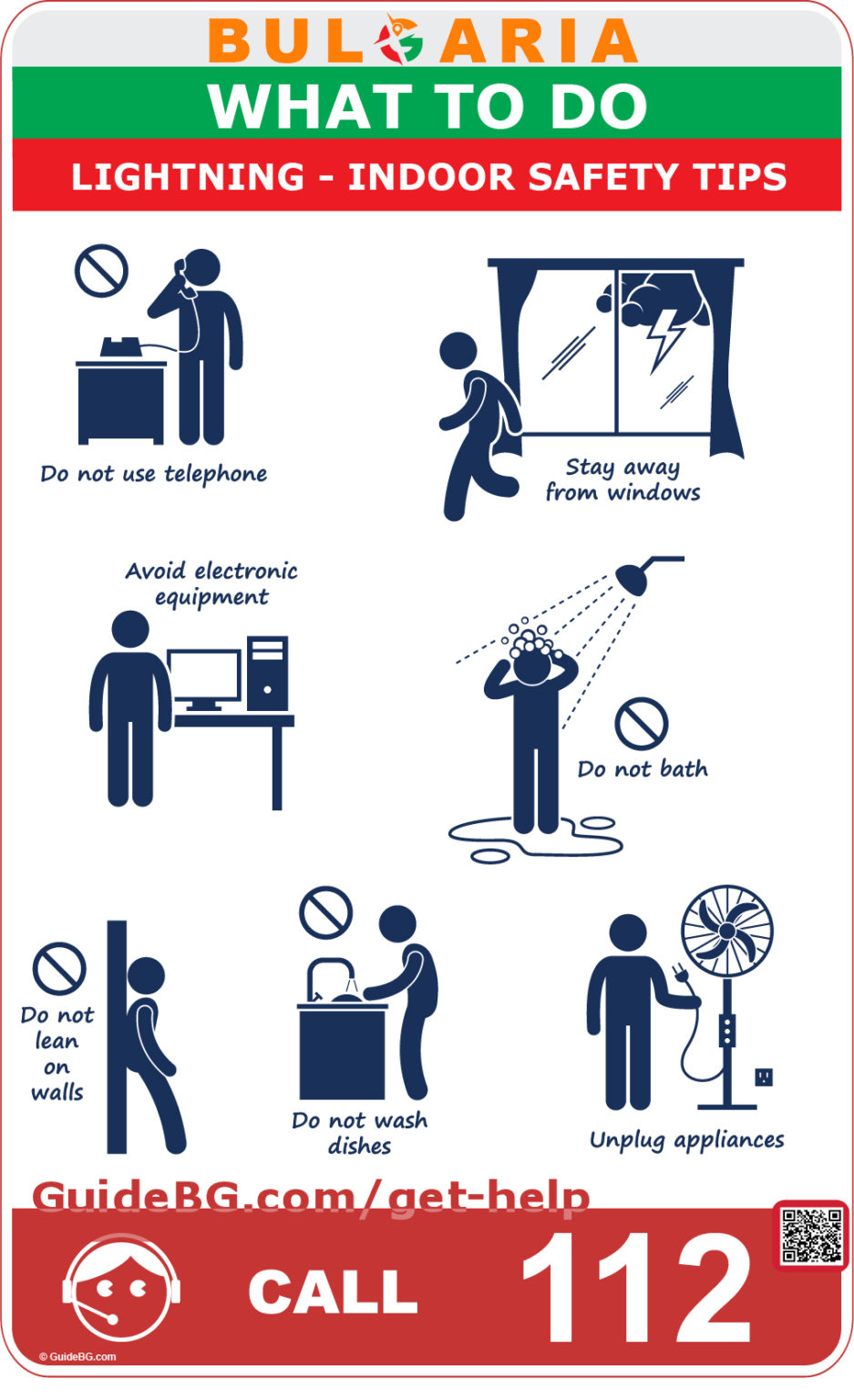 BULGARIA
WHAT TO DO
LIGHTNING - INDOOR SAFETY TIPS

Do not use telephone

Stay away from windows

Avoid electronic equipment

Do not bath

Do not lean on walls

Do not wash dishes

Unplug appliances

GuideBG.com/get-help

CALL 112

© GuideBG.com