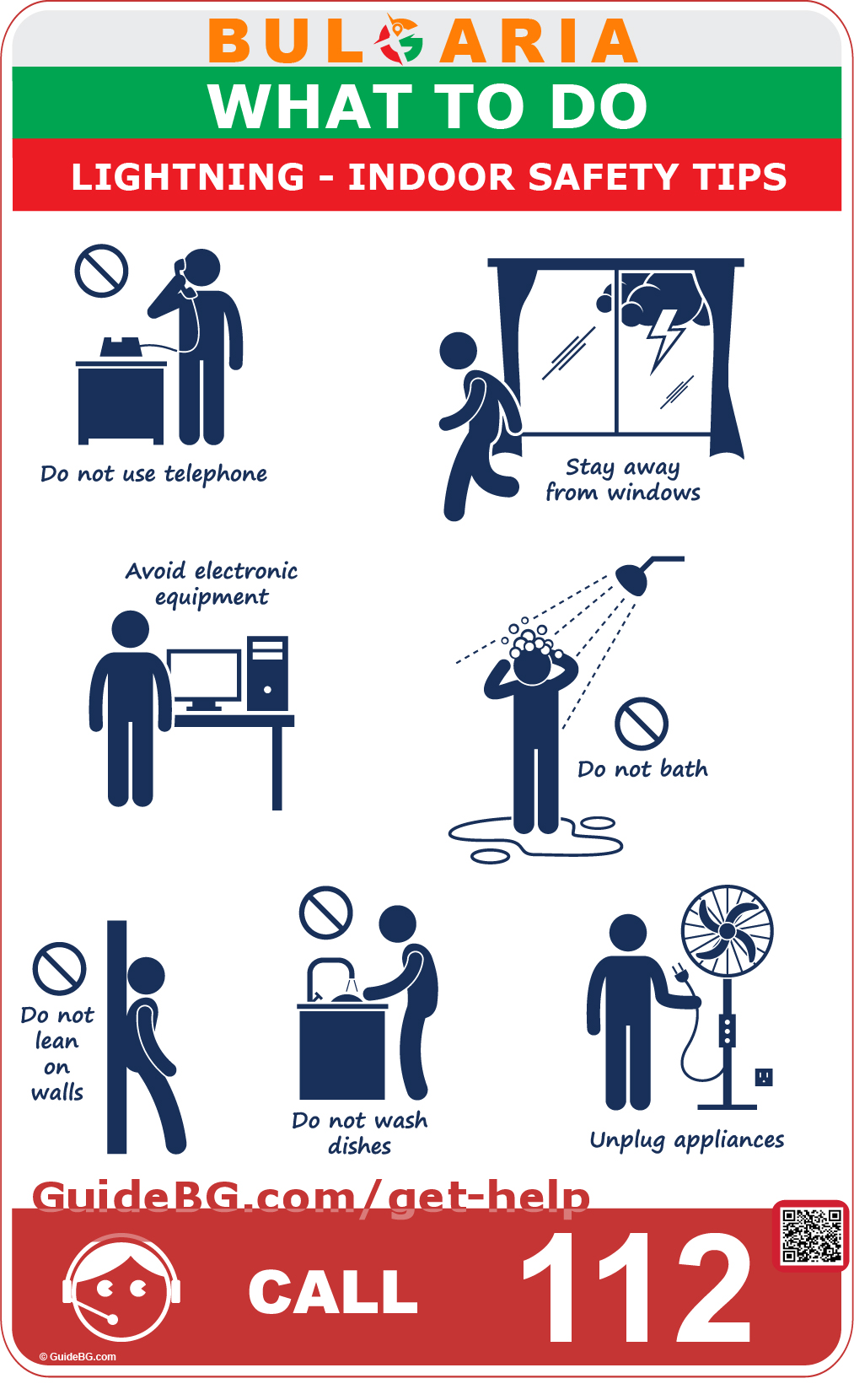 BULGARIA
WHAT TO DO
LIGHTNING - INDOOR SAFETY TIPS

Do not use telephone

Stay away from windows

Avoid electronic equipment

Do not bath

Do not lean on walls

Do not wash dishes

Unplug appliances

GuideBG.com/get-help

CALL 112

© GuideBG.com